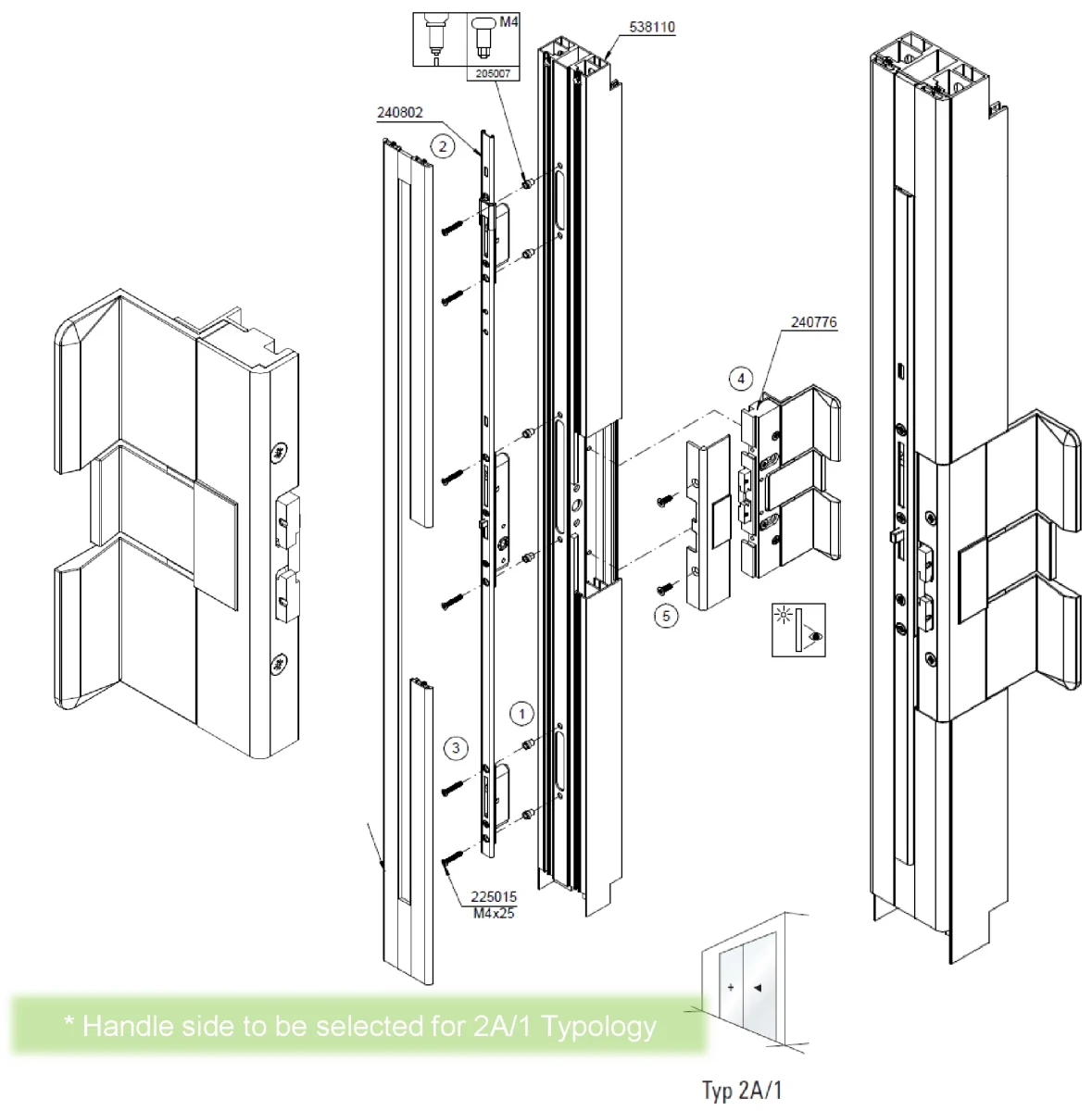 M4
205007
538110
240802
2
240776
4
5
1
3
225015
M4x25
* Handle side to be selected for 2A/1 Typology
Typ 2A/1